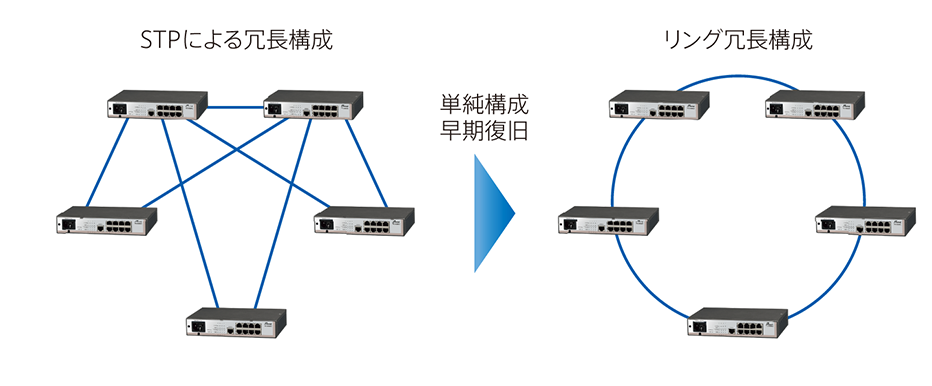 STPによる冗長構成

単純構成
早期復旧

リング冗長構成