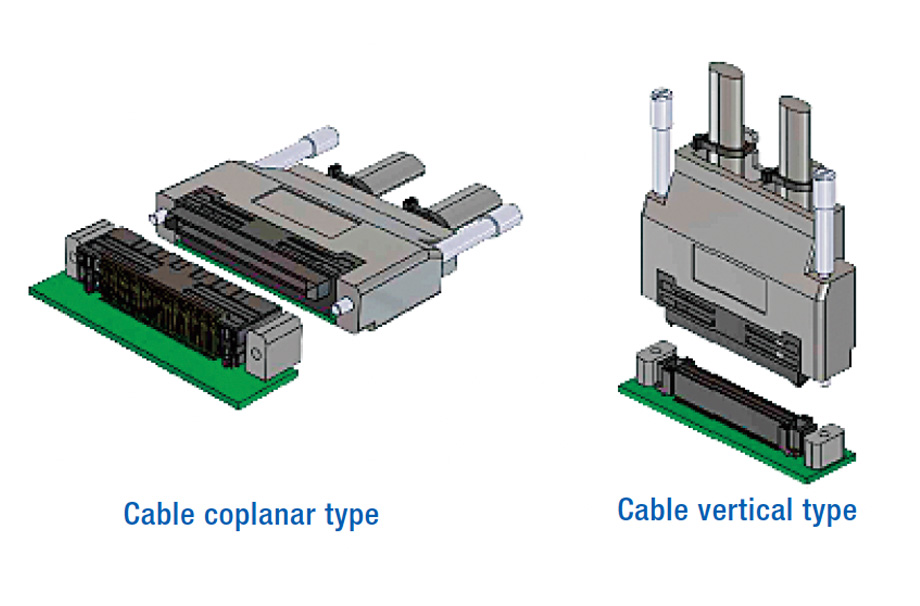 Cable coplanar type

Cable vertical type