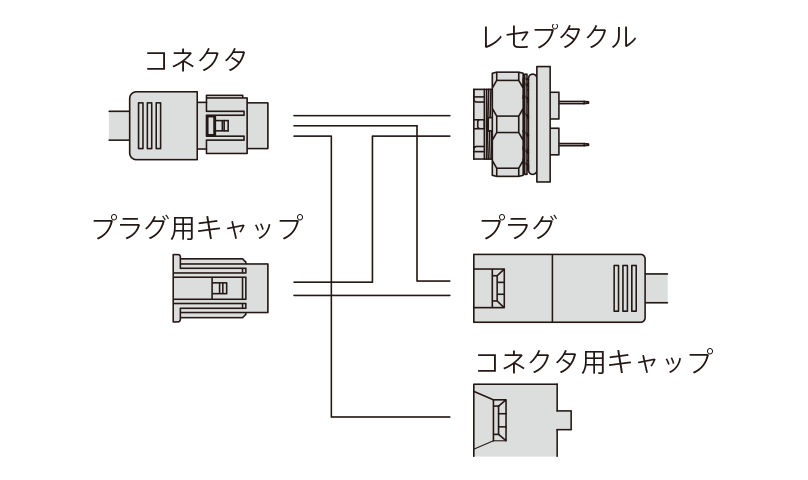 コネクタ

レセプタクル

プラグ用キャップ

プラグ

コネクタ用キャップ